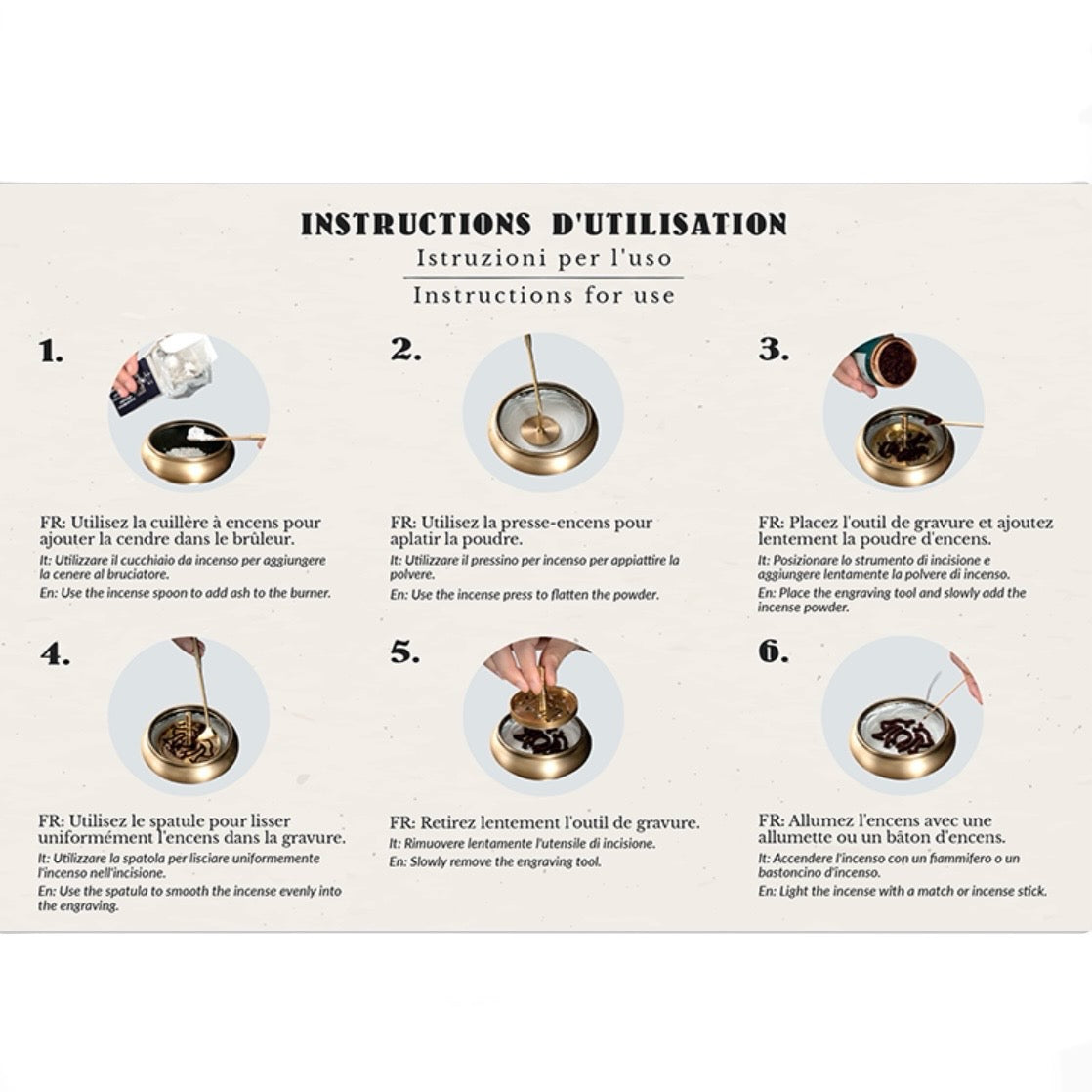 INSTRUCTIONS D'UTILISATION
Istruzioni per l'uso
Instructions for use

1.

FR: Utilisez la cuillère à encens pour ajouter la cendre dans le brûleur.
It: Utilizzare il cucchiaio da incenso per aggiungere la cenere al bruciatore.
En: Use the incense spoon to add ash to the burner.

2.

FR: Utilisez la presse-encens pour aplatir la poudre.
It: Utilizzare il pressino per incenso per appiattire la polvere.
En: Use the incense press to flatten the powder.

3.

FR: Placez l'outil de gravure et ajoutez lentement la poudre d'encens.
It: Posizionare lo strumento di incisione e aggiungere lentamente la polvere di incenso.
En: Place the engraving tool and slowly add the incense powder.

4.

FR: Utilisez le spatule pour lisser uniformément l'encens dans la gravure.
It: Utilizzare la spatola per lisciare uniformemente l'incenso nell'incisione.
En: Use the spatula to smooth the incense evenly into the engraving.

5.

FR: Retirez lentement l'outil de gravure.
It: Rimuovere lentamente l'utensile di incisione.
En: Slowly remove the engraving tool.

6.

FR: Allumez l'encens avec une allumette ou un bâton d'encens.
It: Accendere l'incenso con un fiammifero o un bastoncino d'incenso.
En: Light the incense with a match or incense stick.